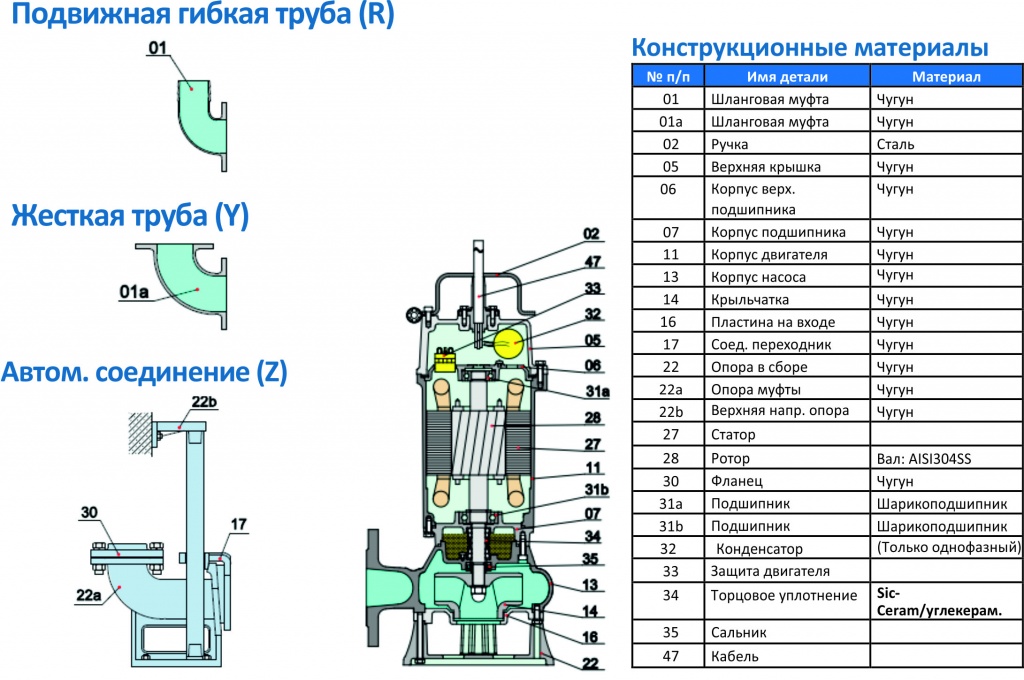 Подвижная гибкая труба (R)

01

Жесткая труба (Y)

01a

Автом. соединение (Z)

22b

30

17

22a

02
47
33
32
05
06
31a
28
27
11
31b
07
34
35
13
14
16
22

Конструкционные материалы

| № п/п | Имя детали | Материал |
|---|---|---|
| 01 | Шланговая муфта | Чугун |
| 01a | Шланговая муфта | Чугун |
| 02 | Ручка | Сталь |
| 05 | Верхняя крышка | Чугун |
| 06 | Корпус верх. подшипника | Чугун |
| 07 | Корпус подшипника | Чугун |
| 11 | Корпус двигателя | Чугун |
| 13 | Корпус насоса | Чугун |
| 14 | Крыльчатка | Чугун |
| 16 | Пластина на входе | Чугун |
| 17 | Соед. переходник | Чугун |
| 22 | Опора в сборе | Чугун |
| 22a | Опора муфты | Чугун |
| 22b | Верхняя напр. опора | Чугун |
| 27 | Статор | |
| 28 | Ротор | Вал: AISI304SS |
| 30 | Фланец | Чугун |
| 31a | Подшипник | Шарикоподшипник |
| 31b | Подшипник | Шарикоподшипник |
| 32 | Конденсатор | (Только однофазный) |
| 33 | Защита двигателя | |
| 34 | Торцовое уплотнение | Sic-Ceram/углекерам. |
| 35 | Сальник | |
| 47 | Кабель | |